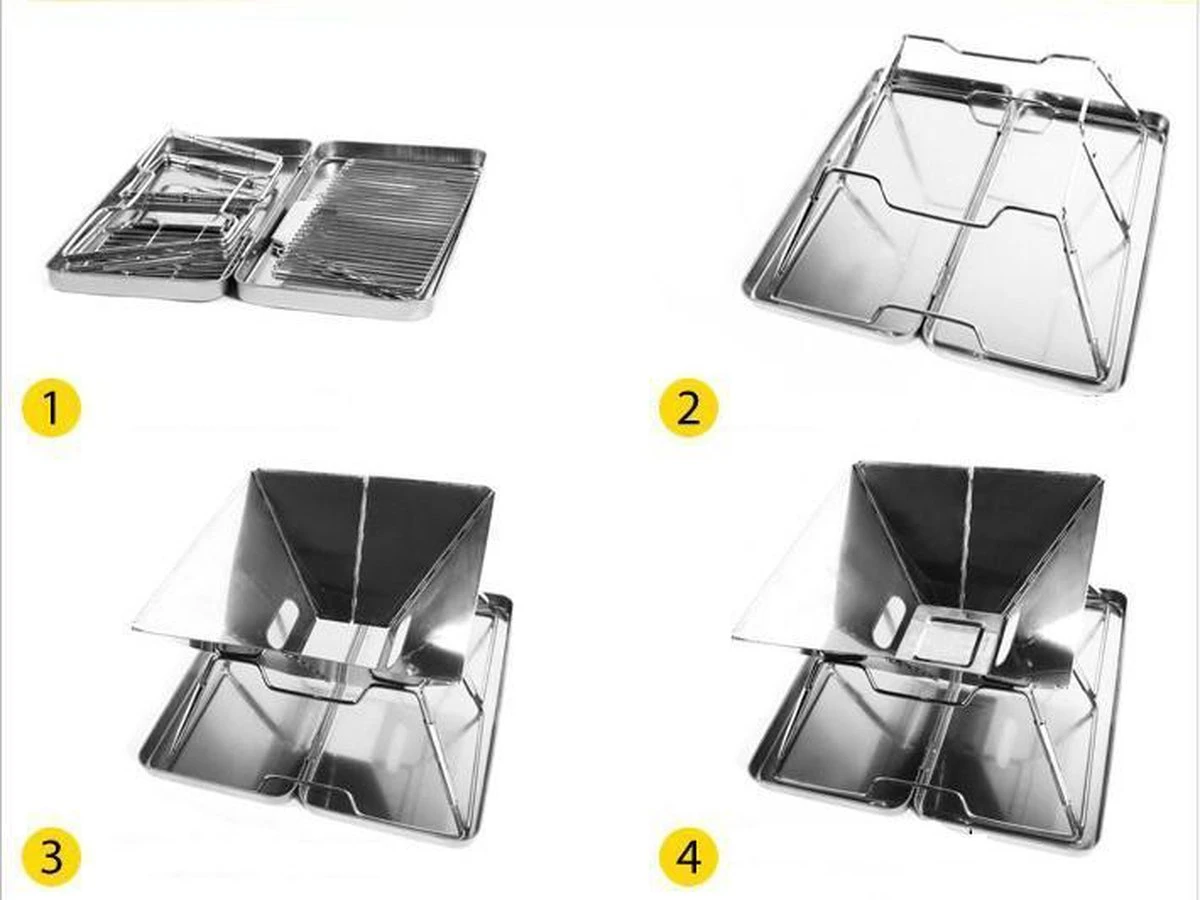 1

2

3

4